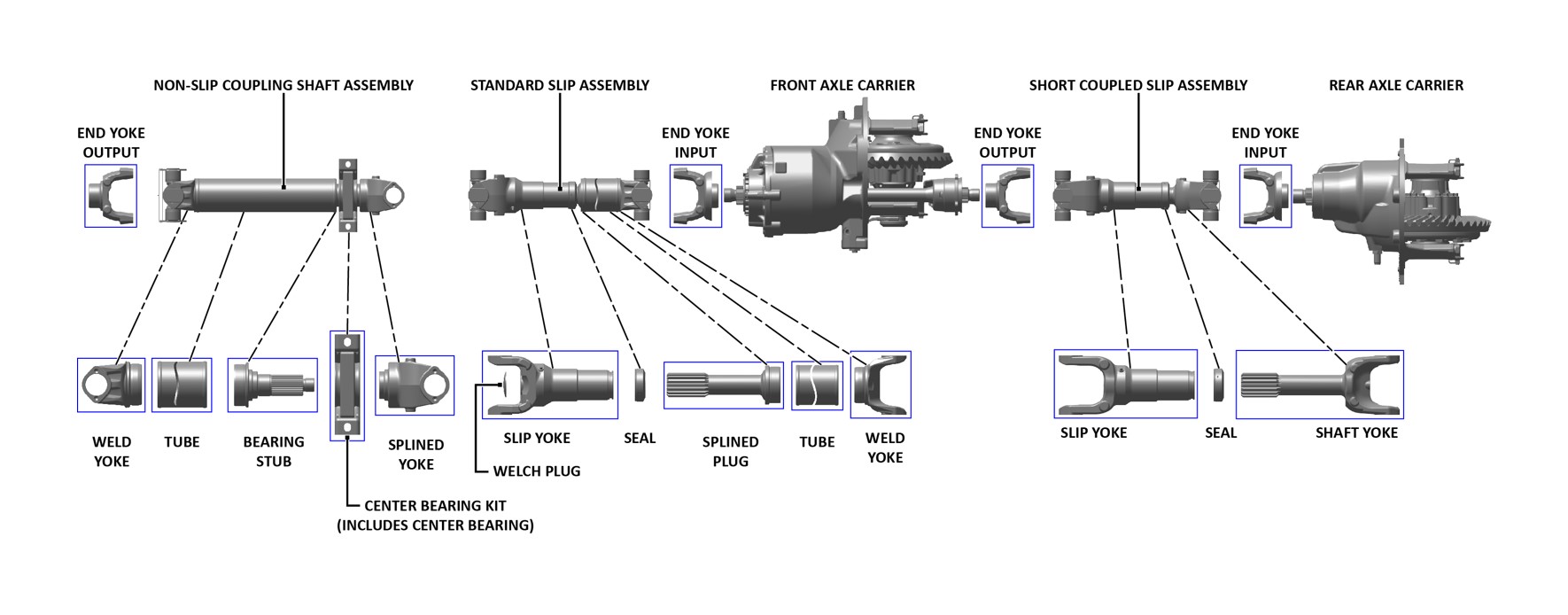 NON-SLIP COUPLING SHAFT ASSEMBLY

STANDARD SLIP ASSEMBLY

FRONT AXLE CARRIER

SHORT COUPLED SLIP ASSEMBLY

REAR AXLE CARRIER

END YOKE OUTPUT

END YOKE INPUT

END YOKE OUTPUT

END YOKE INPUT

WELD YOKE

TUBE

BEARING STUB

SPLINED YOKE

CENTER BEARING KIT (INCLUDES CENTER BEARING)

SLIP YOKE

WELCH PLUG

SEAL

SPLINED PLUG

TUBE

WELD YOKE

SLIP YOKE

SEAL

SHAFT YOKE