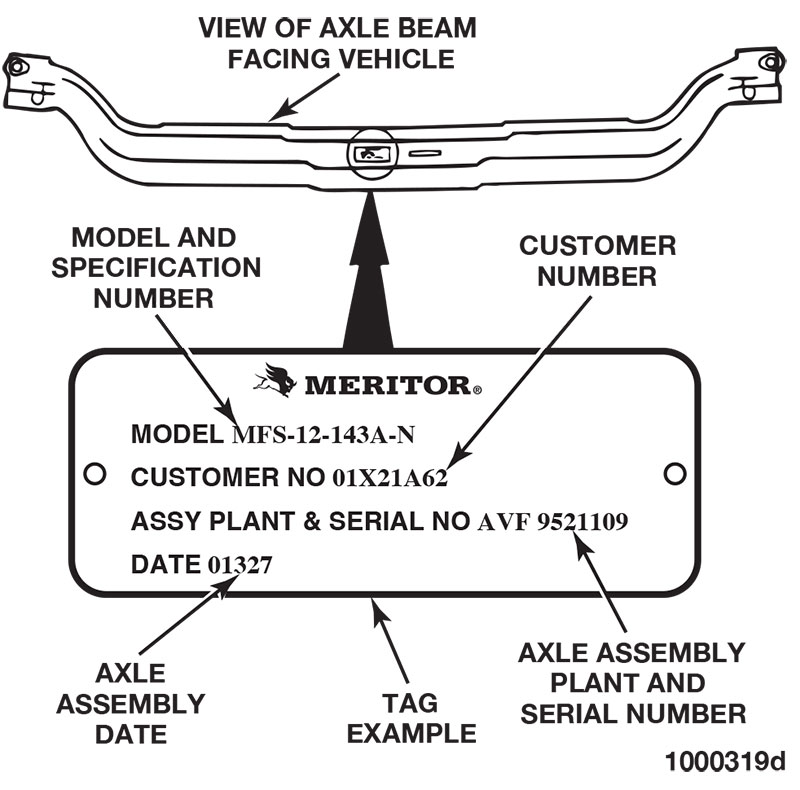 VIEW OF AXLE BEAM FACING VEHICLE

MODEL AND SPECIFICATION NUMBER

CUSTOMER NUMBER

MERITOR®

MODEL MFS-12-143A-N

CUSTOMER NO 01X21A62

ASSY PLANT & SERIAL NO AVF 9521109

DATE 01327

AXLE ASSEMBLY DATE

TAG EXAMPLE

AXLE ASSEMBLY PLANT AND SERIAL NUMBER

1000319d