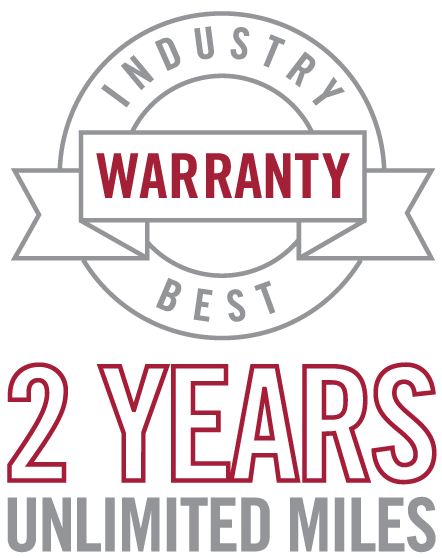 INDUSTRY
WARRANTY
BEST
2 YEARS
UNLIMITED MILES