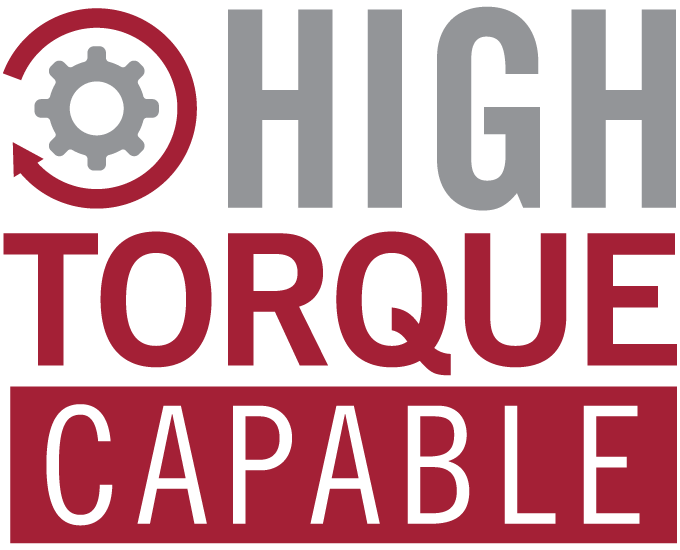 HIGH
TORQUE
CAPABLE