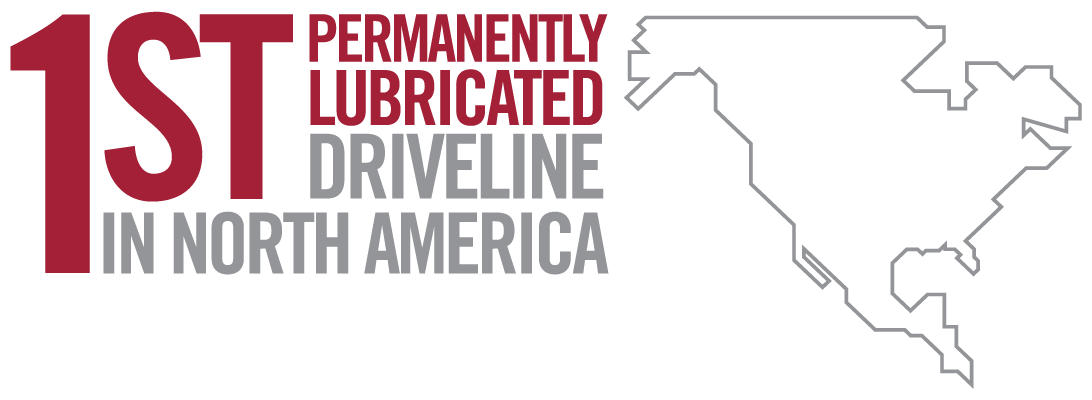 1ST PERMANENTLY LUBRICATED DRIVELINE IN NORTH AMERICA