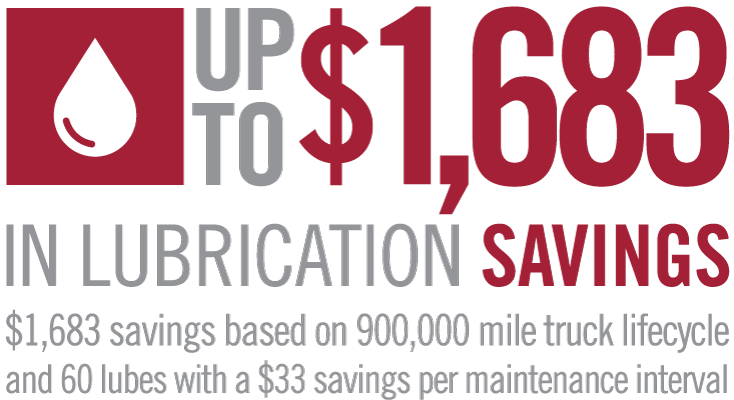 UP TO \$1,683

IN LUBRICATION SAVINGS

\$1,683 savings based on 900,000 mile truck lifecycle and 60 lubes with a \$33 savings per maintenance interval